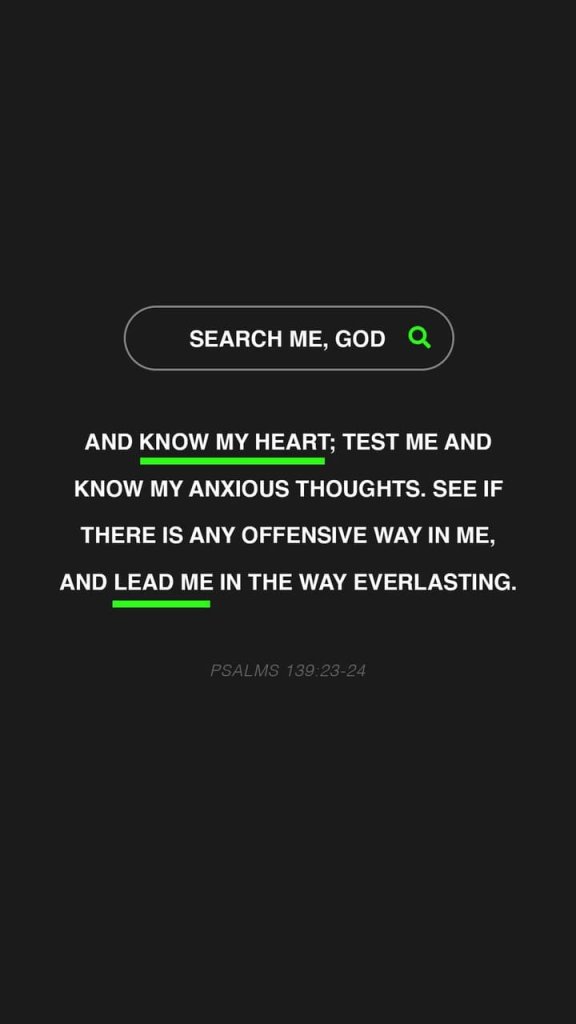 SEARCH ME, GOD

AND KNOW MY HEART; TEST ME AND KNOW MY ANXIOUS THOUGHTS. SEE IF THERE IS ANY OFFENSIVE WAY IN ME, AND LEAD ME IN THE WAY EVERLASTING.

PSALMS 139:23-24